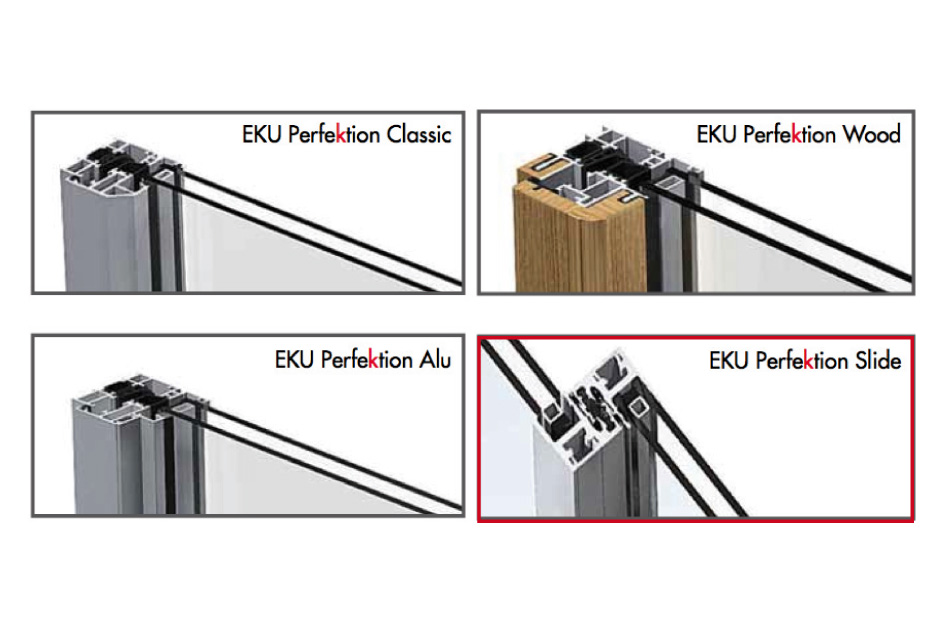 EKU Perfektion Classic

EKU Perfektion Wood

EKU Perfektion Alu

EKU Perfektion Slide