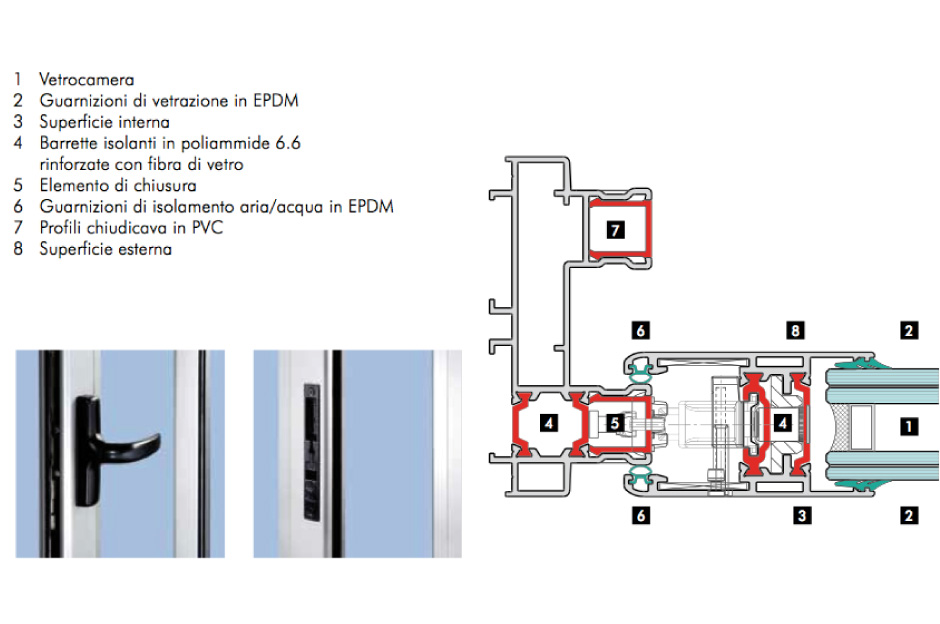 1 Vetrocamera
2 Guarnizioni di vetrazione in EPDM
3 Superficie interna
4 Barrette isolanti in poliammide 6.6 rinforzate con fibra di vetro
5 Elemento di chiusura
6 Guarnizioni di isolamento aria/acqua in EPDM
7 Profili chiudicava in PVC
8 Superficie esterna

7
6
8
2
4
5
4
1
6
3
2